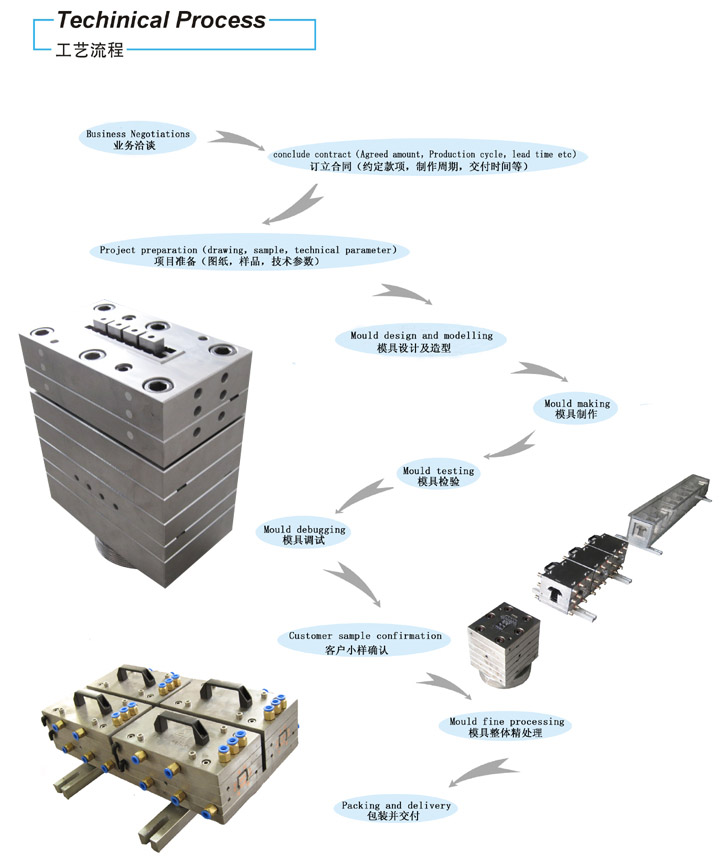 Techinical Process
工艺流程

Business Negotiations
业务洽谈

conclude contract (Agreed amount, Production cycle, lead time etc)
订立合同（约定款项，制作周期，交付时间等）

Project preparation (drawing, sample, technical parameter)
项目准备（图纸，样品，技术参数）

Mould design and modelling
模具设计及造型

Mould making
模具制作

Mould testing
模具检验

Mould debugging
模具调试

Customer sample confirmation
客户小样确认

Mould fine processing
模具整体精处理

Packing and delivery
包装并交付